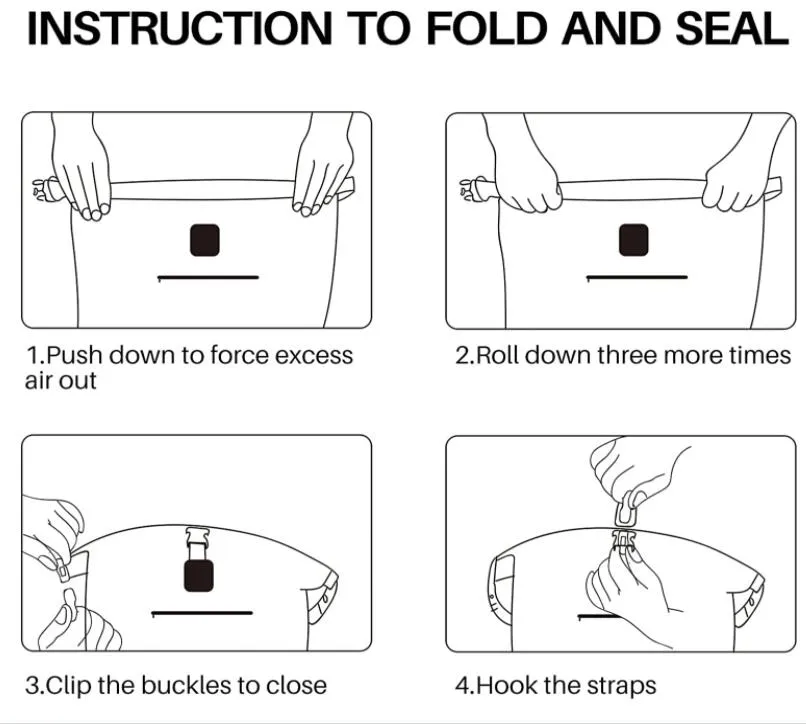 INSTRUCTION TO FOLD AND SEAL

1.Push down to force excess air out

2.Roll down three more times

3.Clip the buckles to close

4.Hook the straps