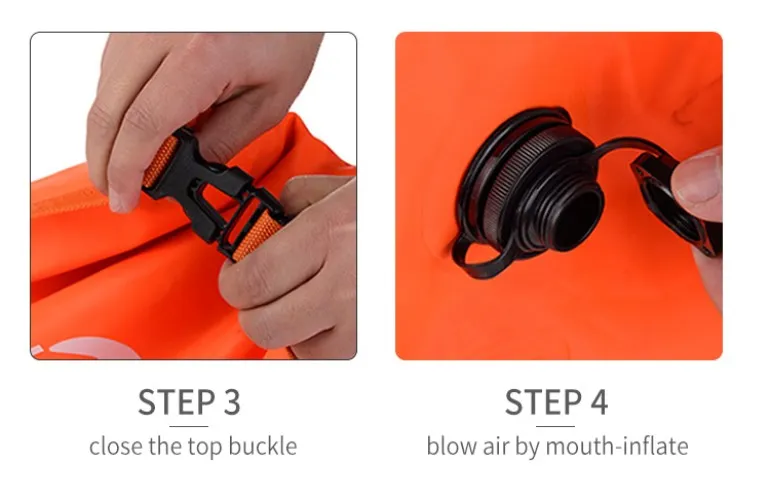 STEP 3
close the top buckle

STEP 4
blow air by mouth-inflate